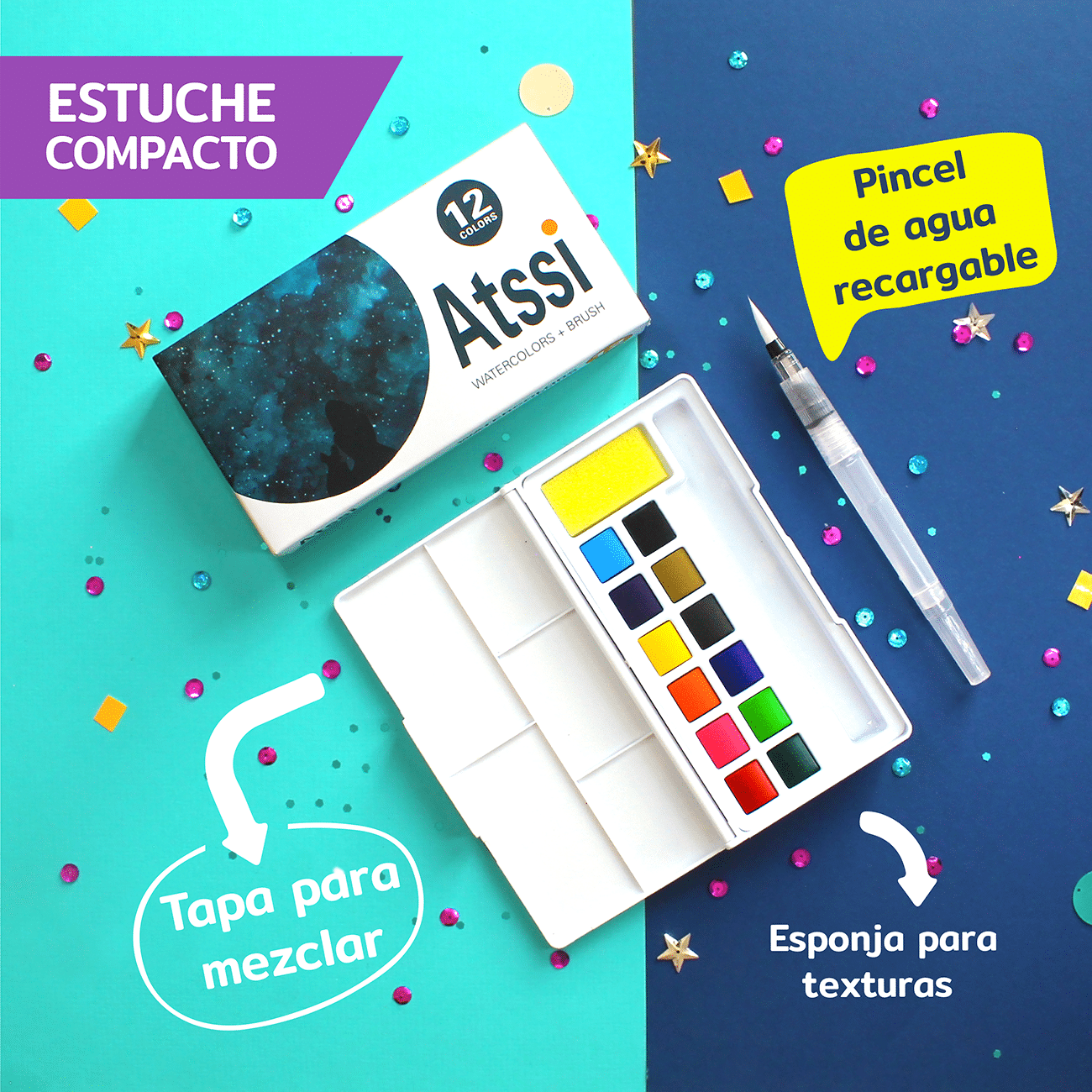 ESTUCHE COMPACTO

12 COLORS

Atssi

WATERCOLORS + BRUSH

Pincel de agua recargable

Tapa para mezclar

Esponja para texturas