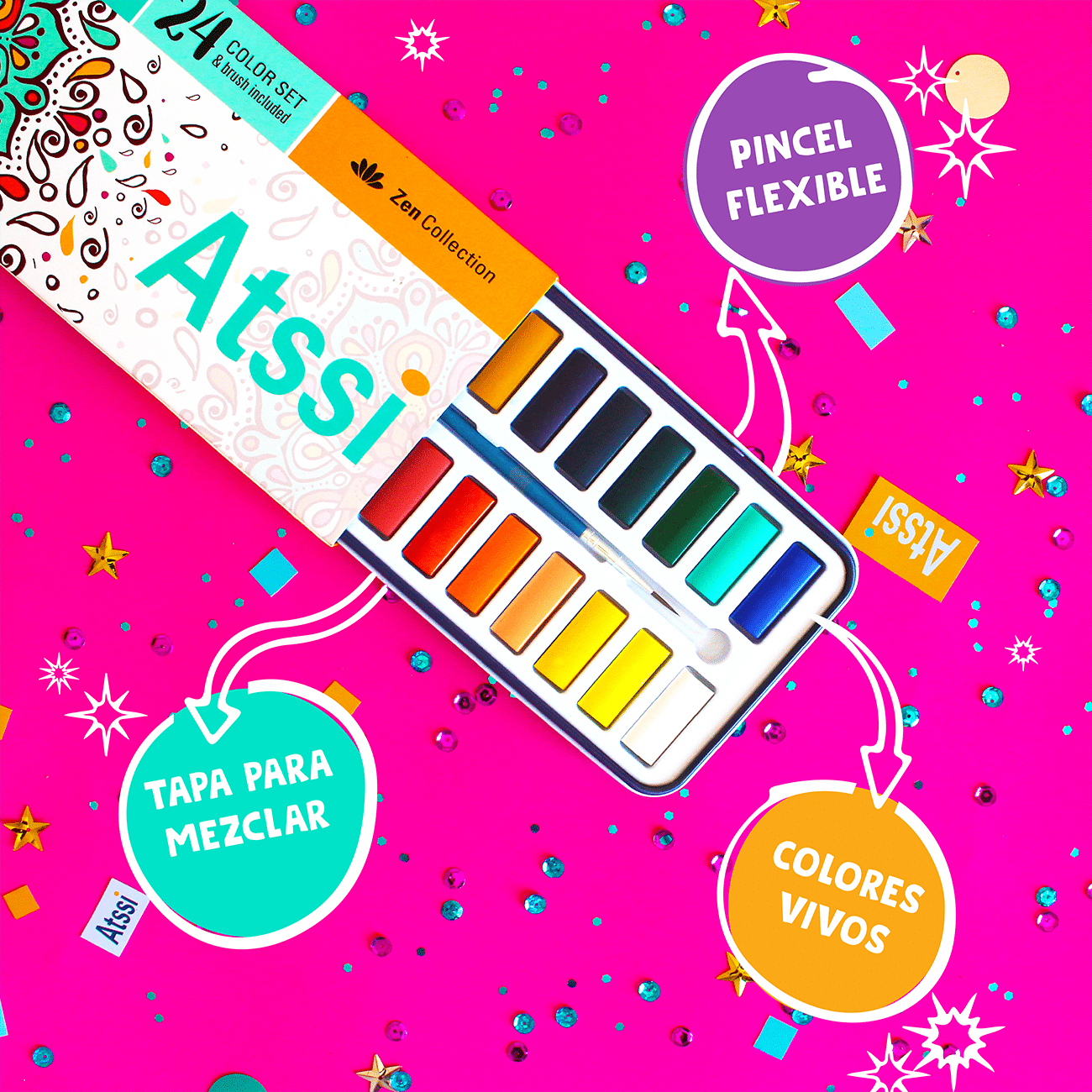 24 COLOR SET
& brush included

Zen Collection

Atssi

PINCEL FLEXIBLE

Atssi

TAPA PARA MEZCLAR

COLORES VIVOS

Atssi